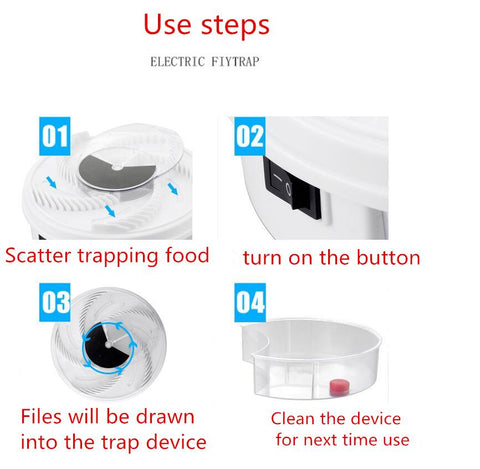 Use steps

ELECTRIC FIYTRAP

01

Scatter trapping food

02

turn on the button

03

Files will be drawn into the trap device

04

Clean the device for next time use